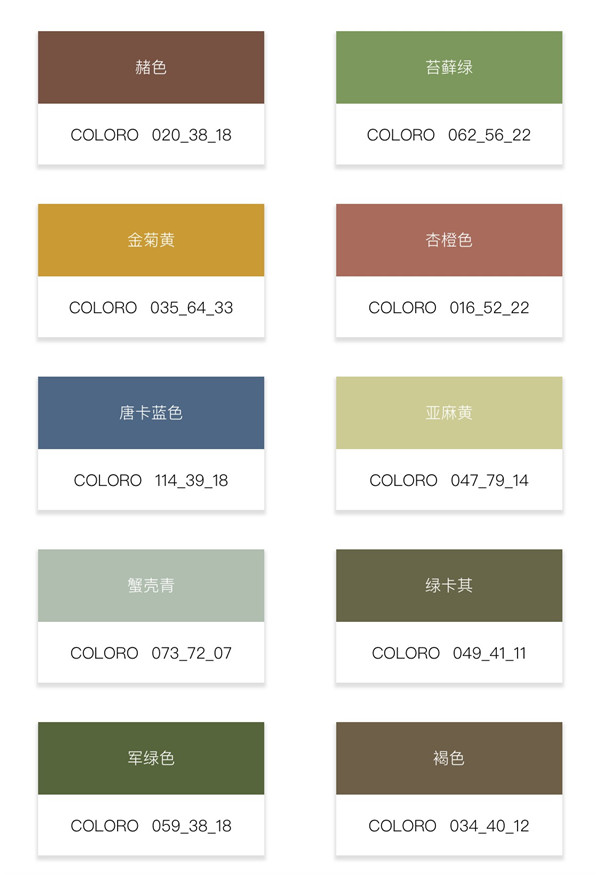 赭色

COLORO 020_38_18

苔藓绿

COLORO 062_56_22

金菊黄

COLORO 035_64_33

杏橙色

COLORO 016_52_22

唐卡蓝色

COLORO 114_39_18

亚麻黄

COLORO 047_79_14

蟹壳青

COLORO 073_72_07

绿卡其

COLORO 049_41_11

军绿色

COLORO 059_38_18

褐色

COLORO 034_40_12